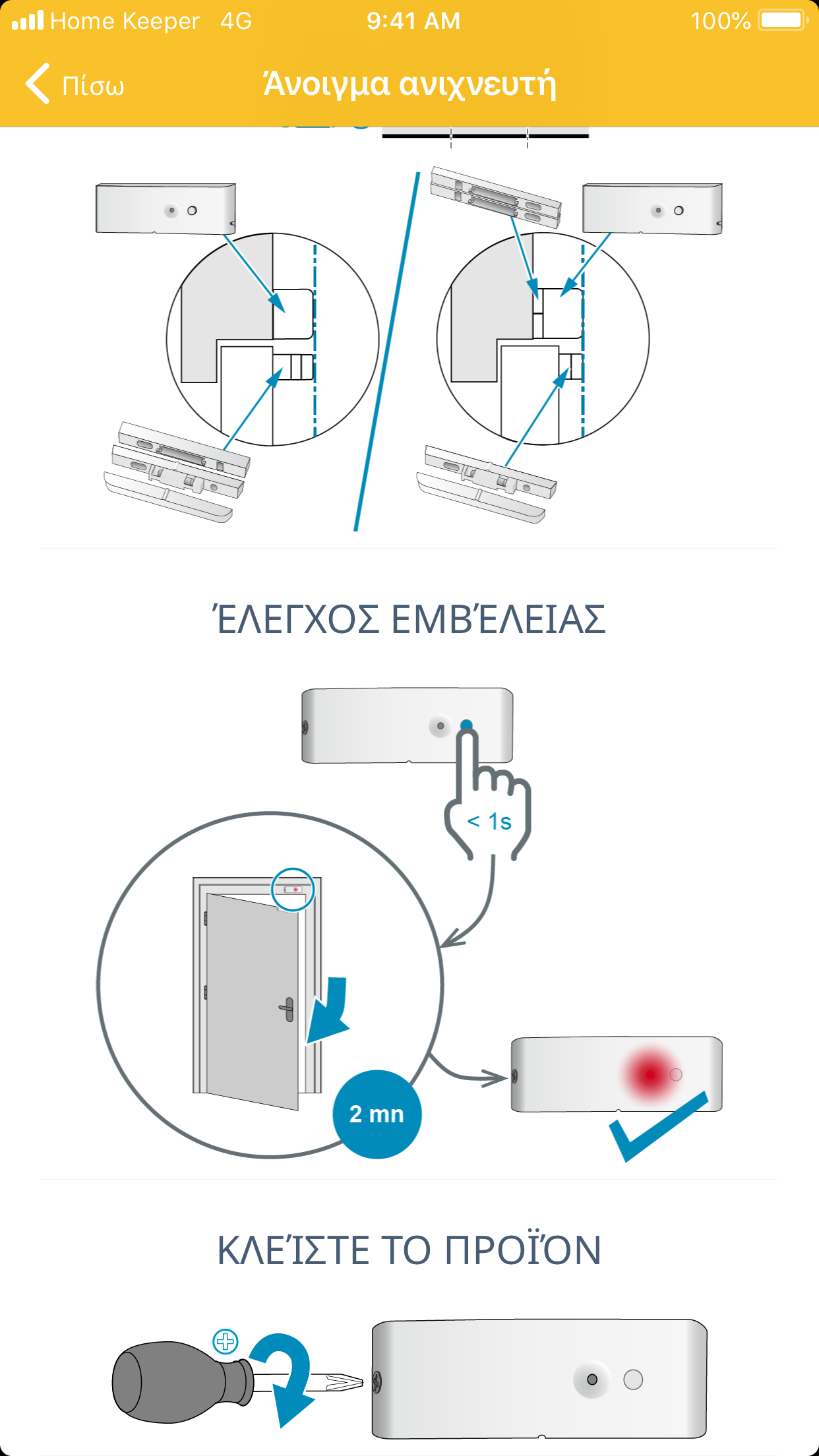 Home Keeper 4G 9:41 AM 100%

Πίσω Άνοιγμα ανιχνευτή

ΈΛΕΓΧΟΣ ΕΜΒΈΛΕΙΑΣ

< 1s

2 mn

ΚΛΕΊΣΤΕ ΤΟ ΠΡΟΪΌΝ